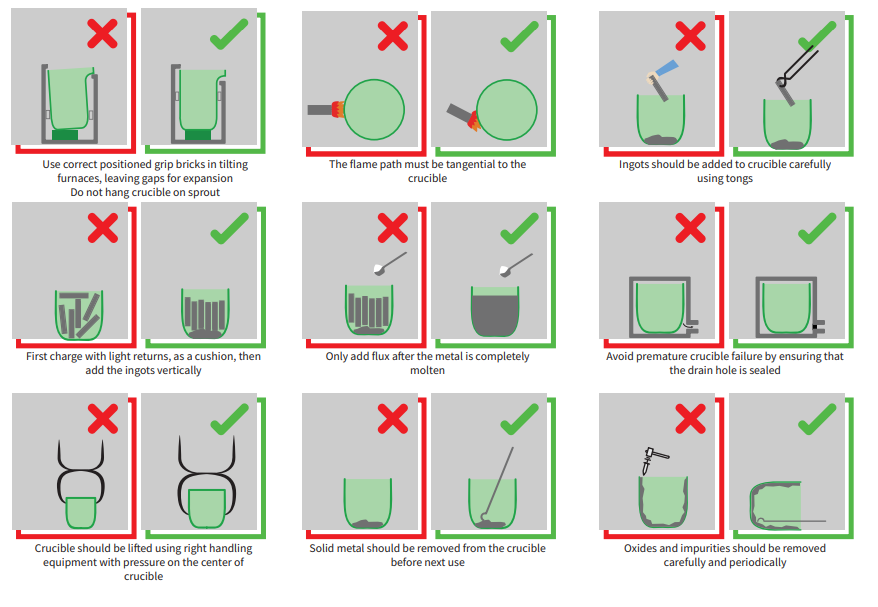 Use correct positioned grip bricks in tilting furnaces, leaving gaps for expansion
Do not hang crucible on sprout

The flame path must be tangential to the crucible

Ingots should be added to crucible carefully using tongs

First charge with light returns, as a cushion, then add the ingots vertically

Only add flux after the metal is completely molten

Avoid premature crucible failure by ensuring that the drain hole is sealed

Crucible should be lifted using right handling equipment with pressure on the center of crucible

Solid metal should be removed from the crucible before next use

Oxides and impurities should be removed carefully and periodically