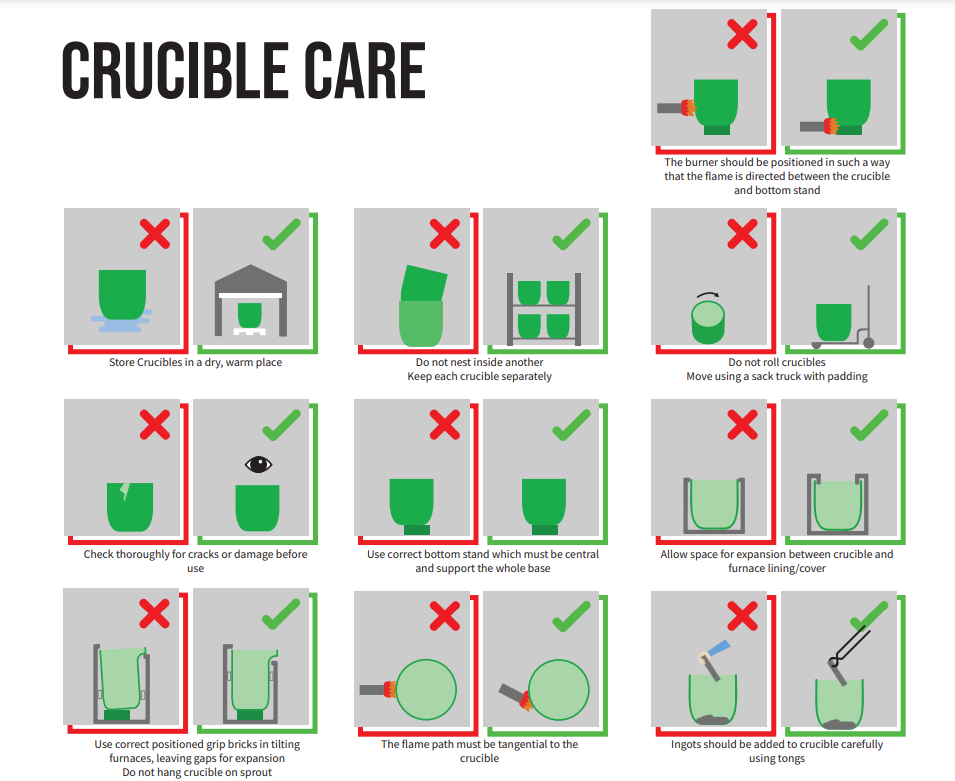 CRUCIBLE CARE

The burner should be positioned in such a way that the flame is directed between the crucible and bottom stand

Store Crucibles in a dry, warm place

Do not nest inside another
Keep each crucible separately

Do not roll crucibles
Move using a sack truck with padding

Check thoroughly for cracks or damage before use

Use correct bottom stand which must be central and support the whole base

Allow space for expansion between crucible and furnace lining/cover

Use correct positioned grip bricks in tilting furnaces, leaving gaps for expansion
Do not hang crucible on sprout

The flame path must be tangential to the crucible

Ingots should be added to crucible carefully using tongs